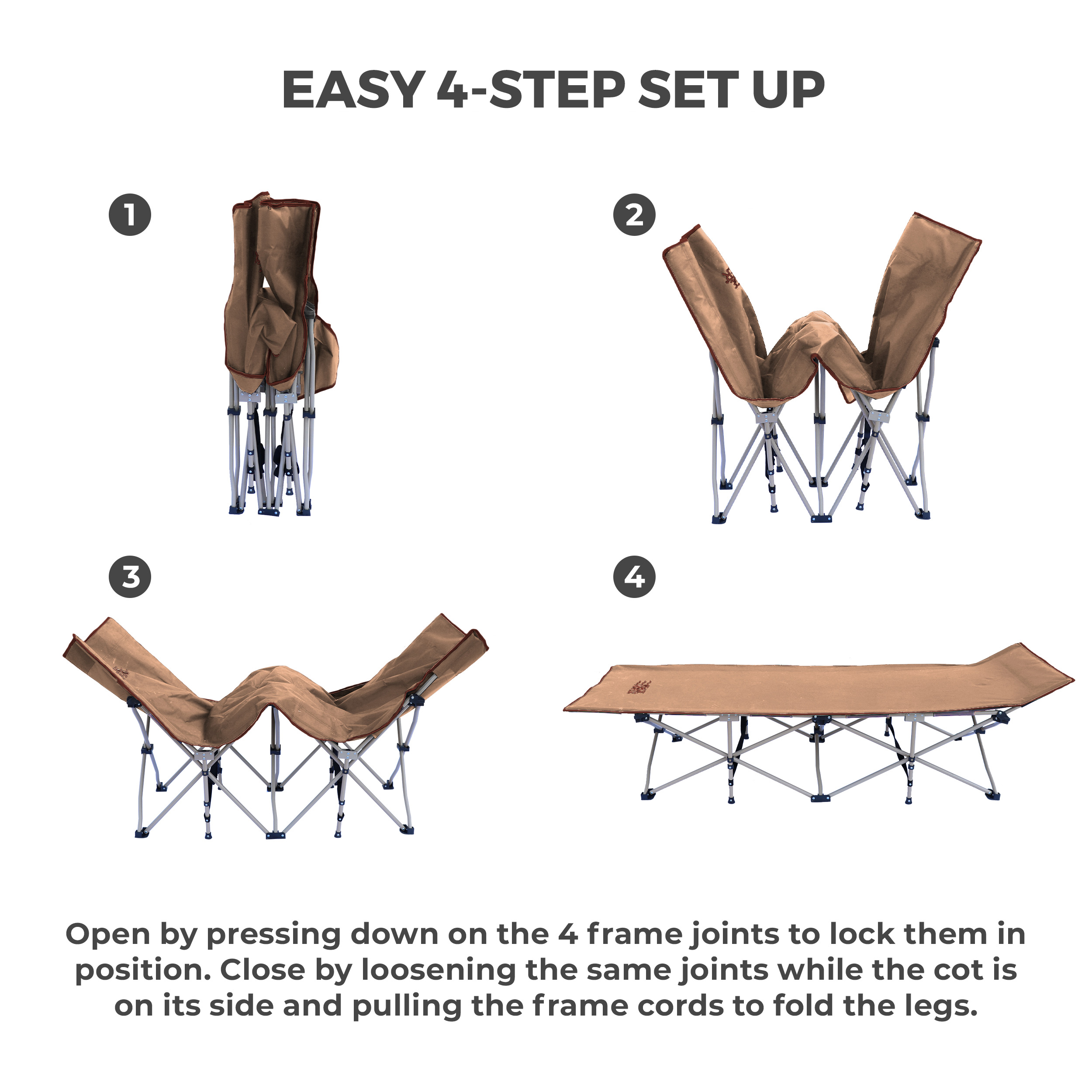 EASY 4-STEP SET UP

1

2

3

4

Open by pressing down on the 4 frame joints to lock them in position. Close by loosening the same joints while the cot is on its side and pulling the frame cords to fold the legs.