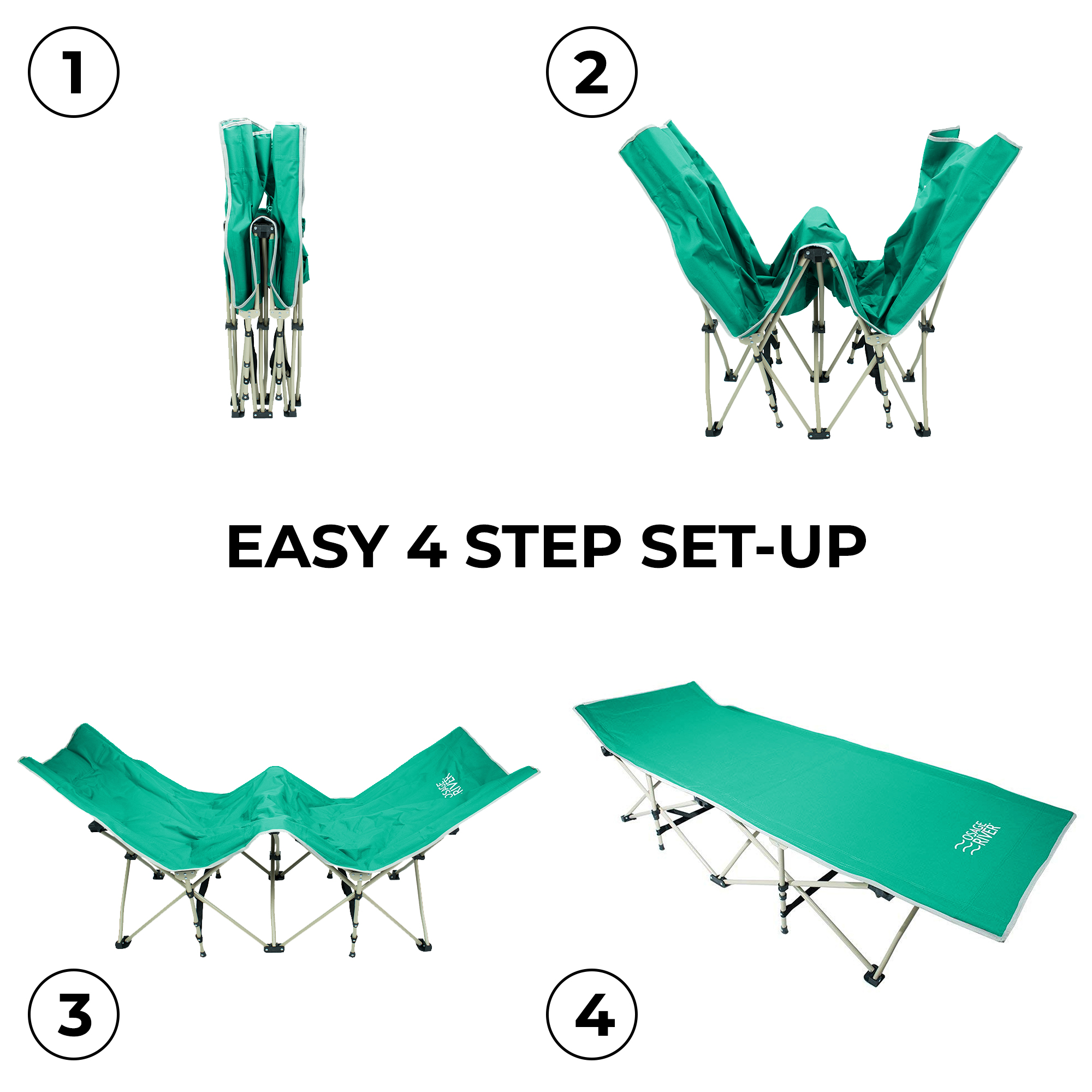 1

2

EASY 4 STEP SET-UP

OSAGE RIVER

OSAGE RIVER

3

4