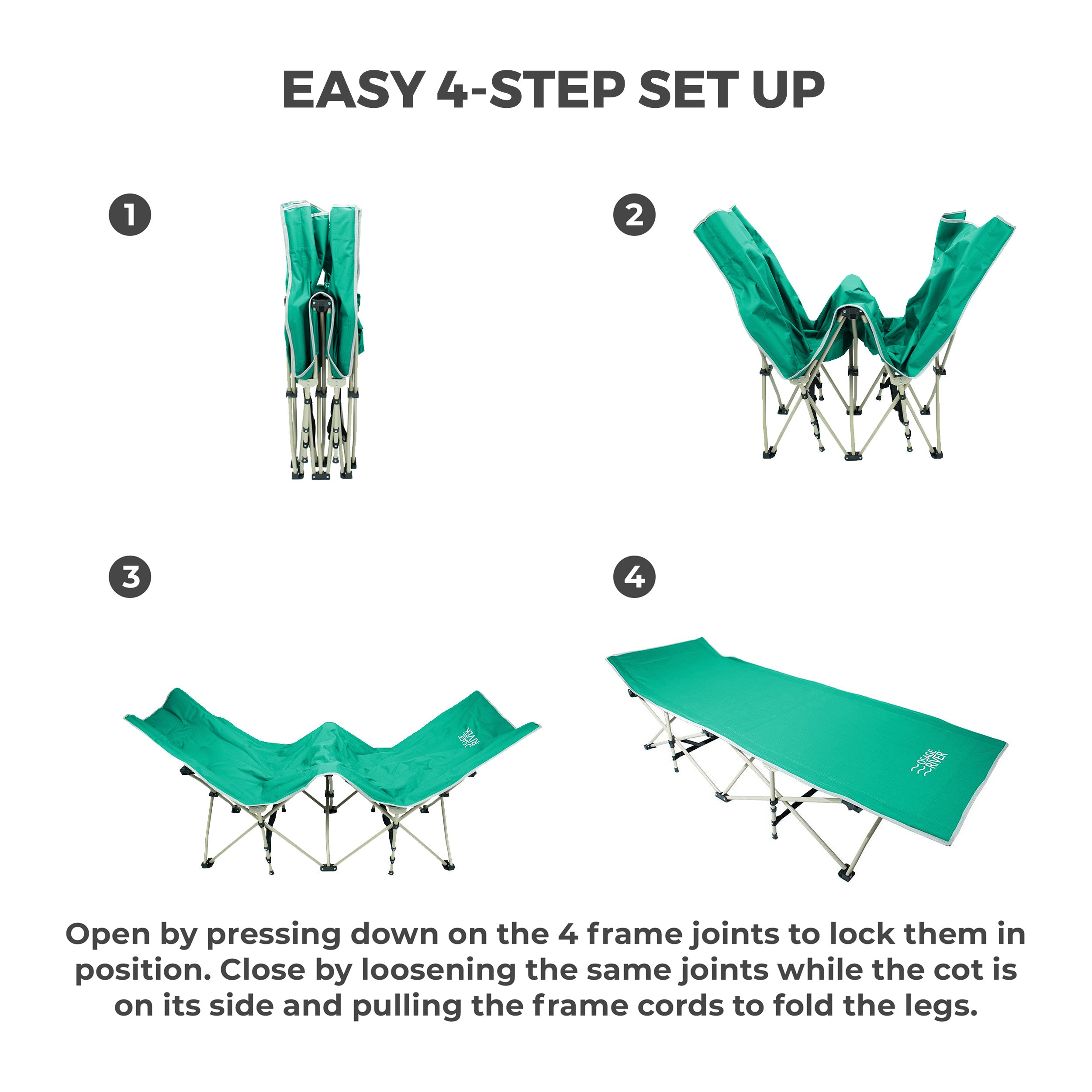 EASY 4-STEP SET UP

1

2

3

OSAGE RIVER

4

OSAGE RIVER

Open by pressing down on the 4 frame joints to lock them in position. Close by loosening the same joints while the cot is on its side and pulling the frame cords to fold the legs.