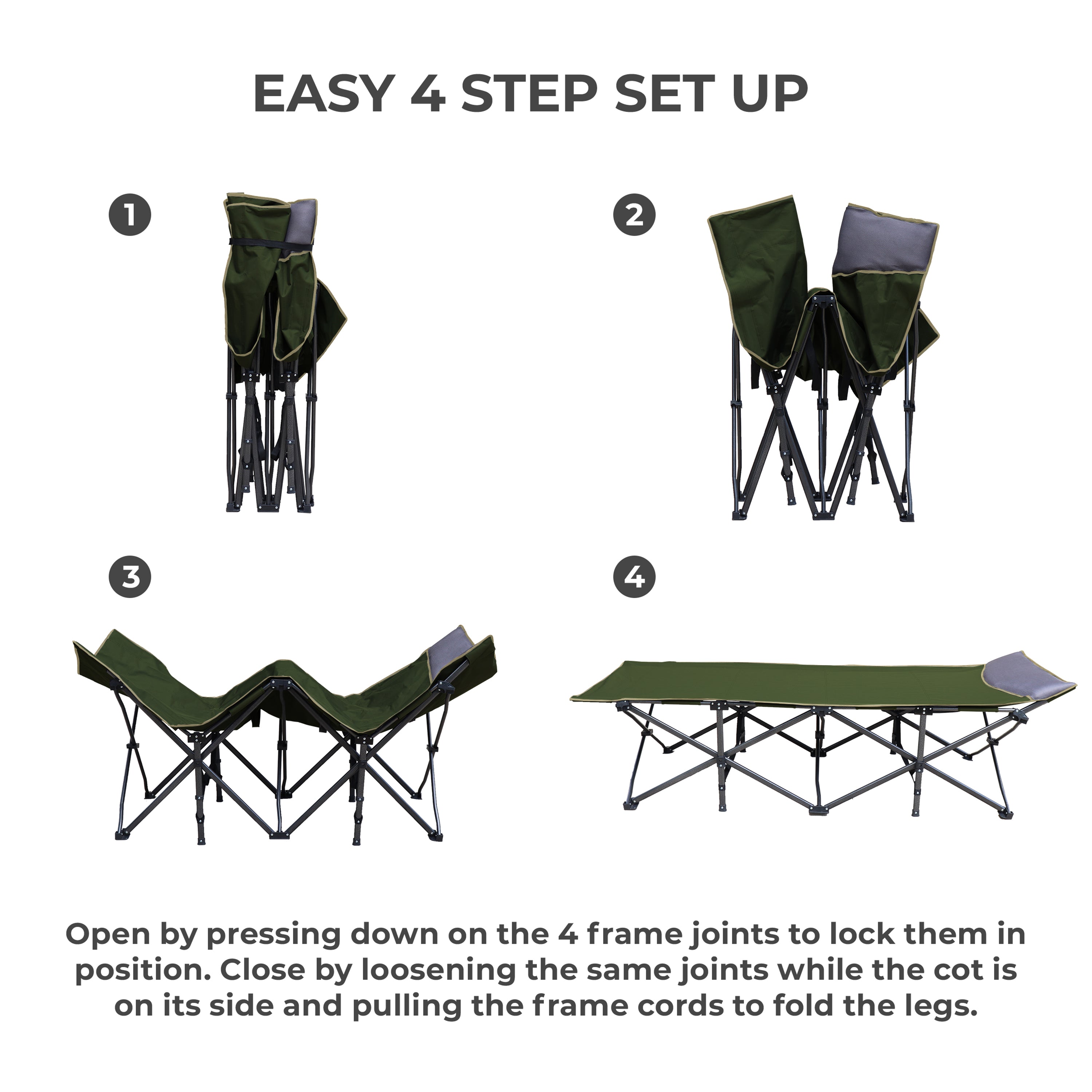 EASY 4 STEP SET UP

1

2

3

4

Open by pressing down on the 4 frame joints to lock them in position. Close by loosening the same joints while the cot is on its side and pulling the frame cords to fold the legs.