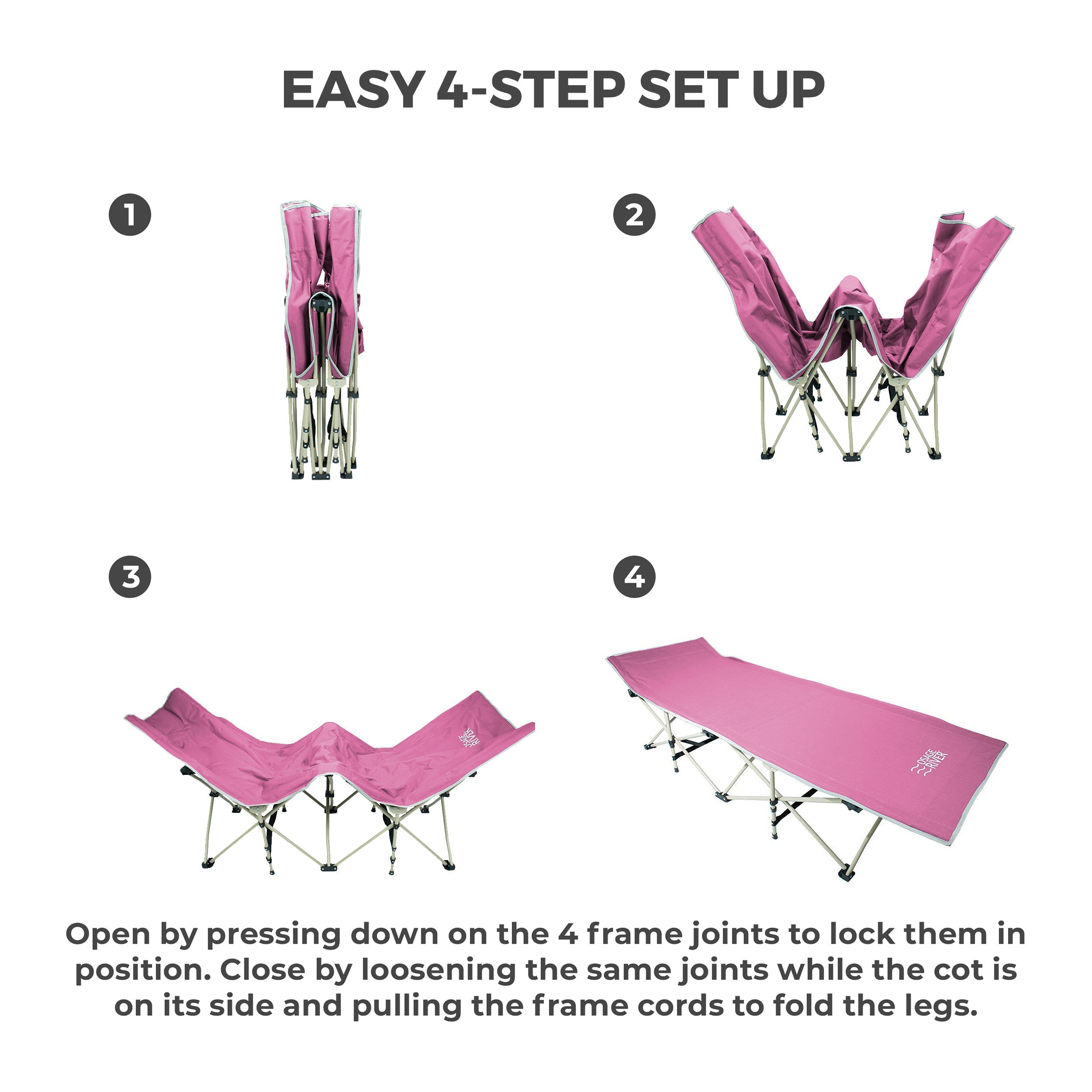 EASY 4-STEP SET UP

1

2

3

OSAGE RIVER

4

OSAGE RIVER

Open by pressing down on the 4 frame joints to lock them in position. Close by loosening the same joints while the cot is on its side and pulling the frame cords to fold the legs.