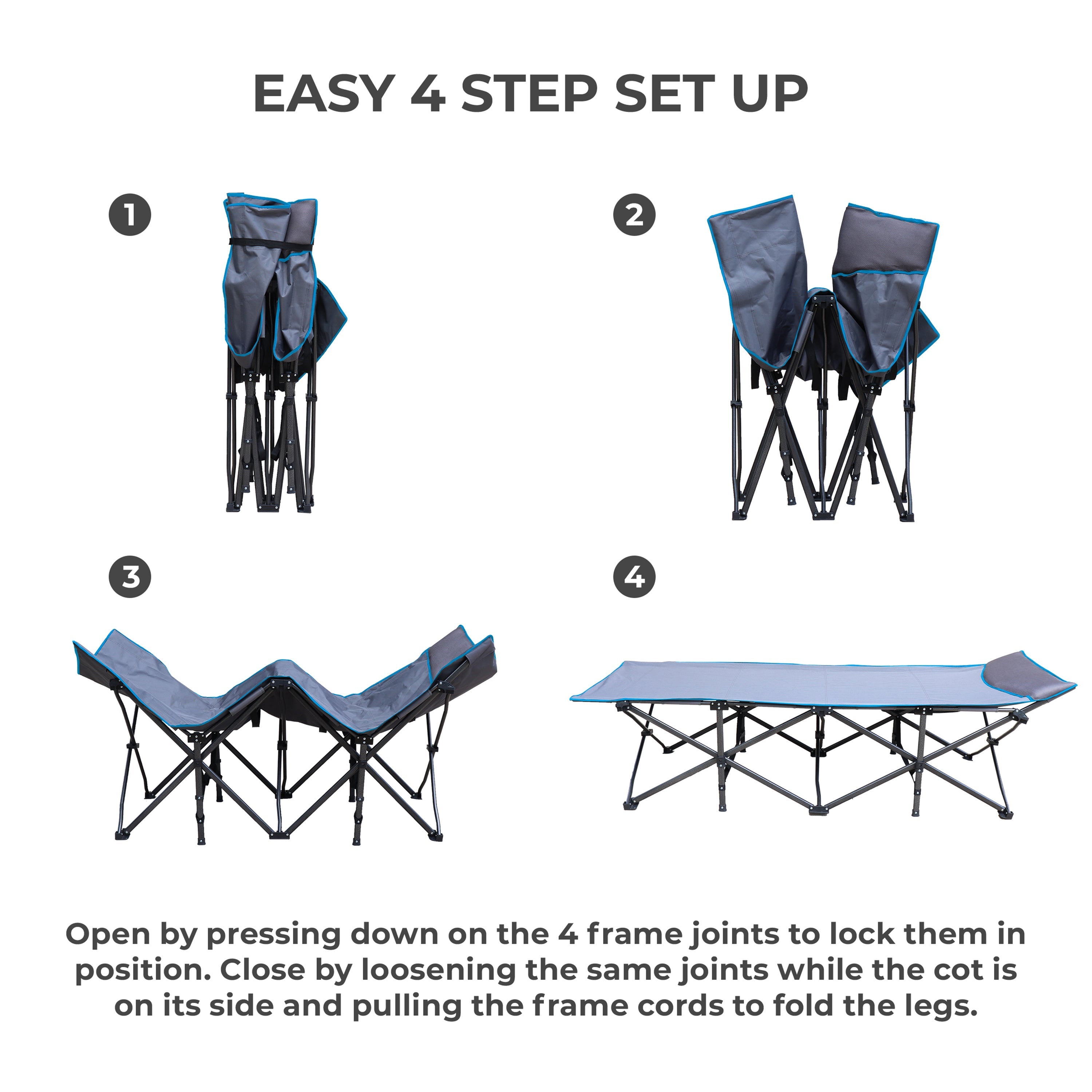 EASY 4 STEP SET UP

1

2

3

4

Open by pressing down on the 4 frame joints to lock them in position. Close by loosening the same joints while the cot is on its side and pulling the frame cords to fold the legs.