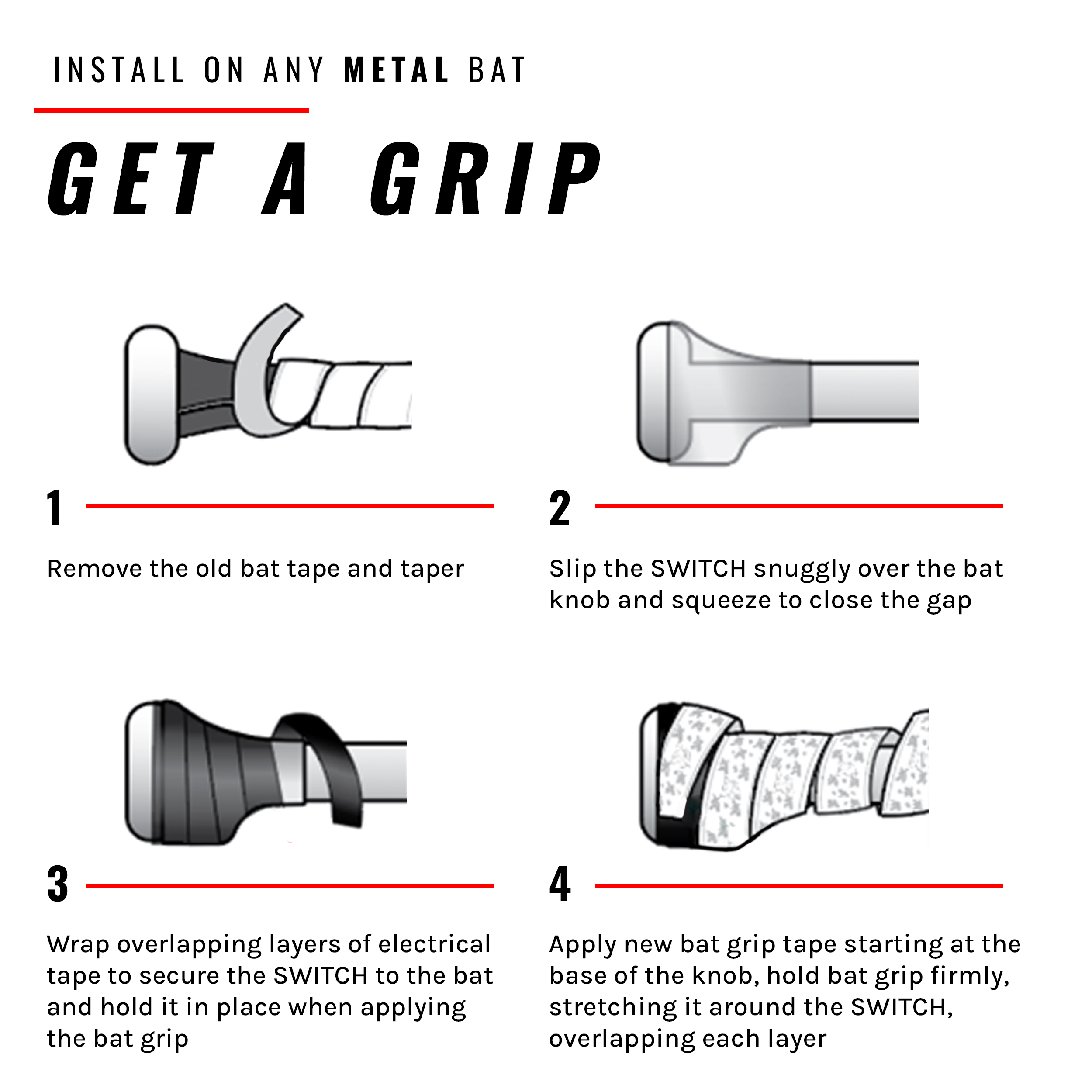 INSTALL ON ANY METAL BAT

GET A GRIP

1

Remove the old bat tape and taper

2

Slip the SWITCH snuggly over the bat knob and squeeze to close the gap

3

Wrap overlapping layers of electrical tape to secure the SWITCH to the bat and hold it in place when applying the bat grip

4

Apply new bat grip tape starting at the base of the knob, hold bat grip firmly, stretching it around the SWITCH, overlapping each layer