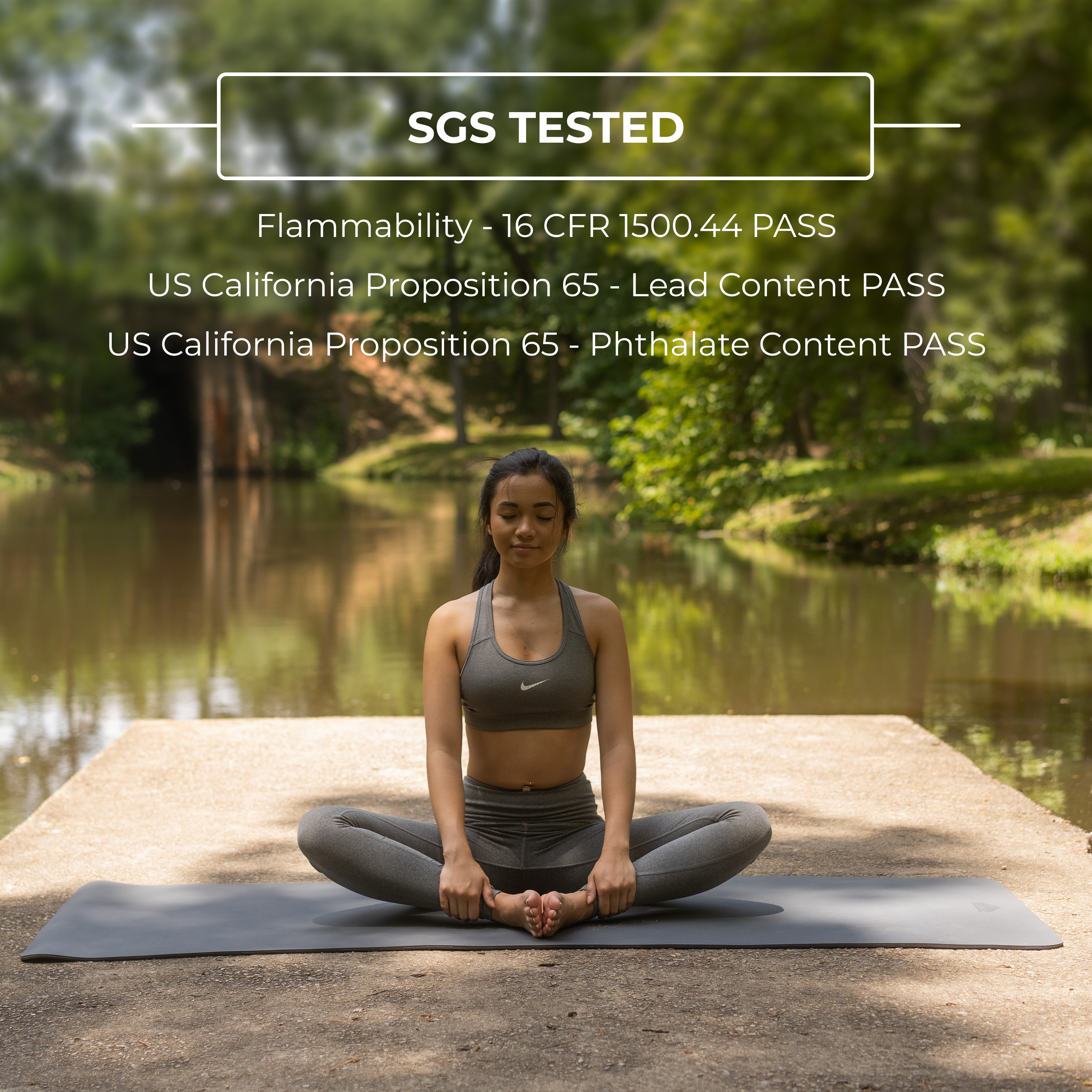 SGS TESTED

Flammability - 16 CFR 1500.44 PASS

US California Proposition 65 - Lead Content PASS

US California Proposition 65 - Phthalate Content PASS