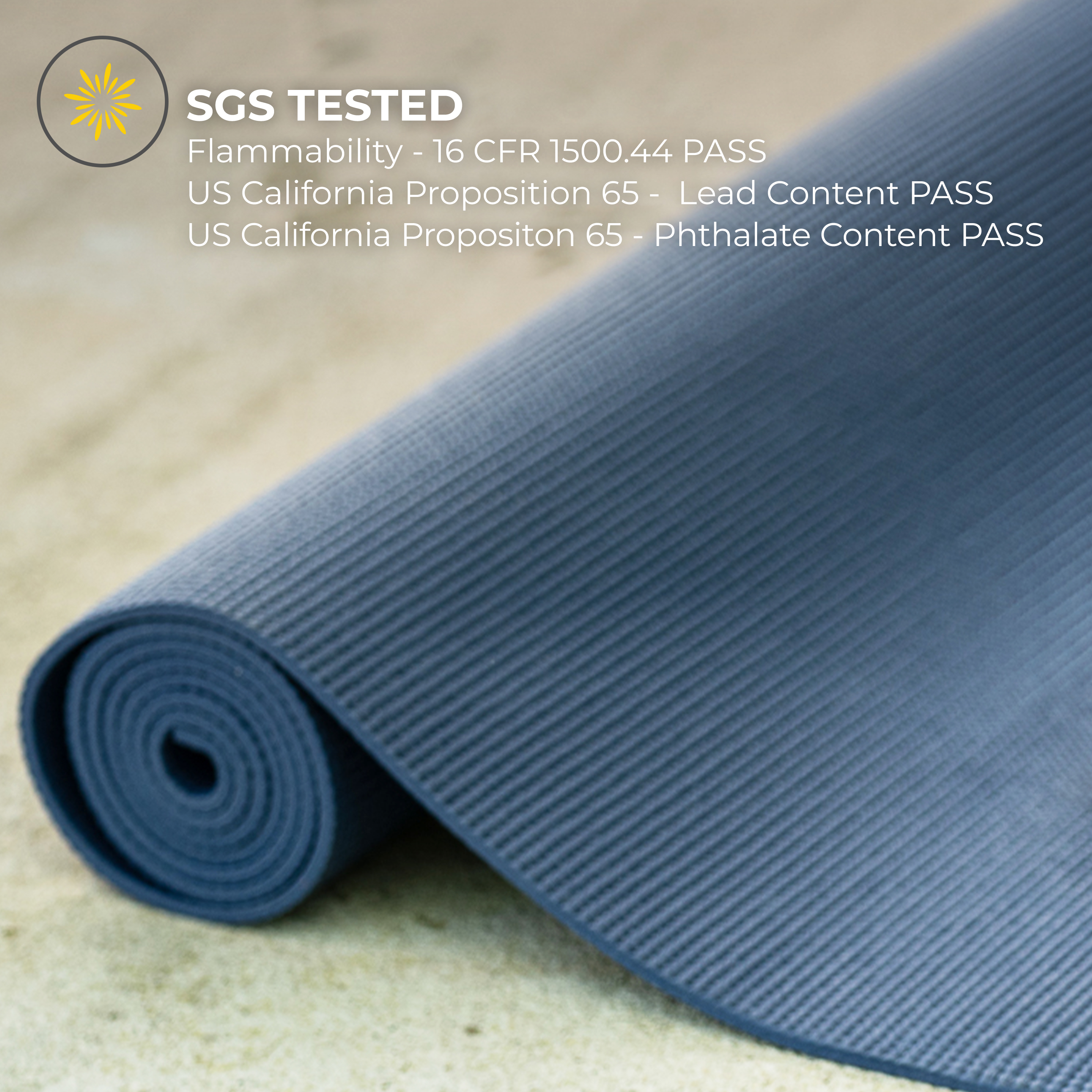 SGS TESTED
Flammability - 16 CFR 1500.44 PASS
US California Proposition 65 - Lead Content PASS
US California Propositon 65 - Phthalate Content PASS