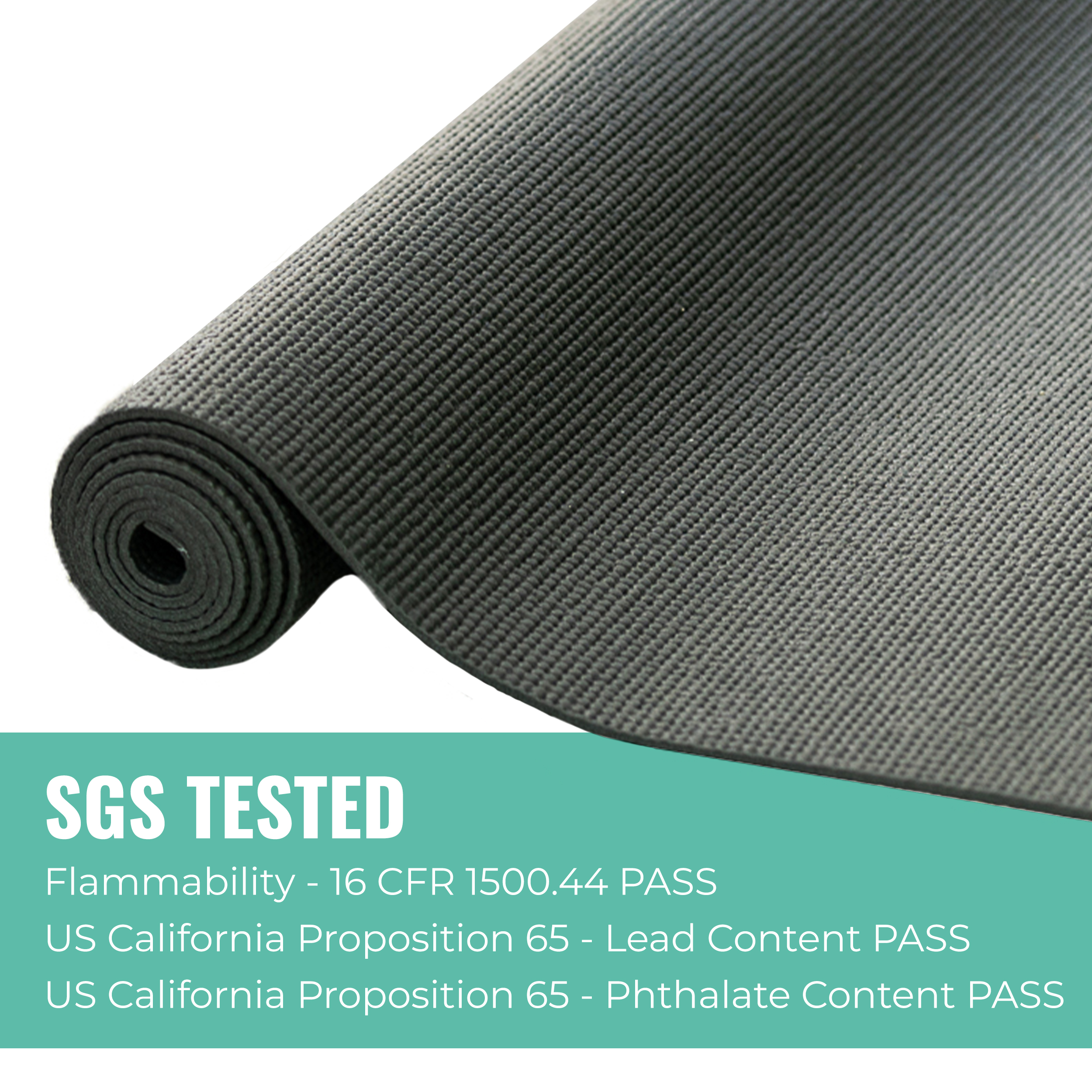 SGS TESTED

Flammability - 16 CFR 1500.44 PASS

US California Proposition 65 - Lead Content PASS

US California Proposition 65 - Phthalate Content PASS