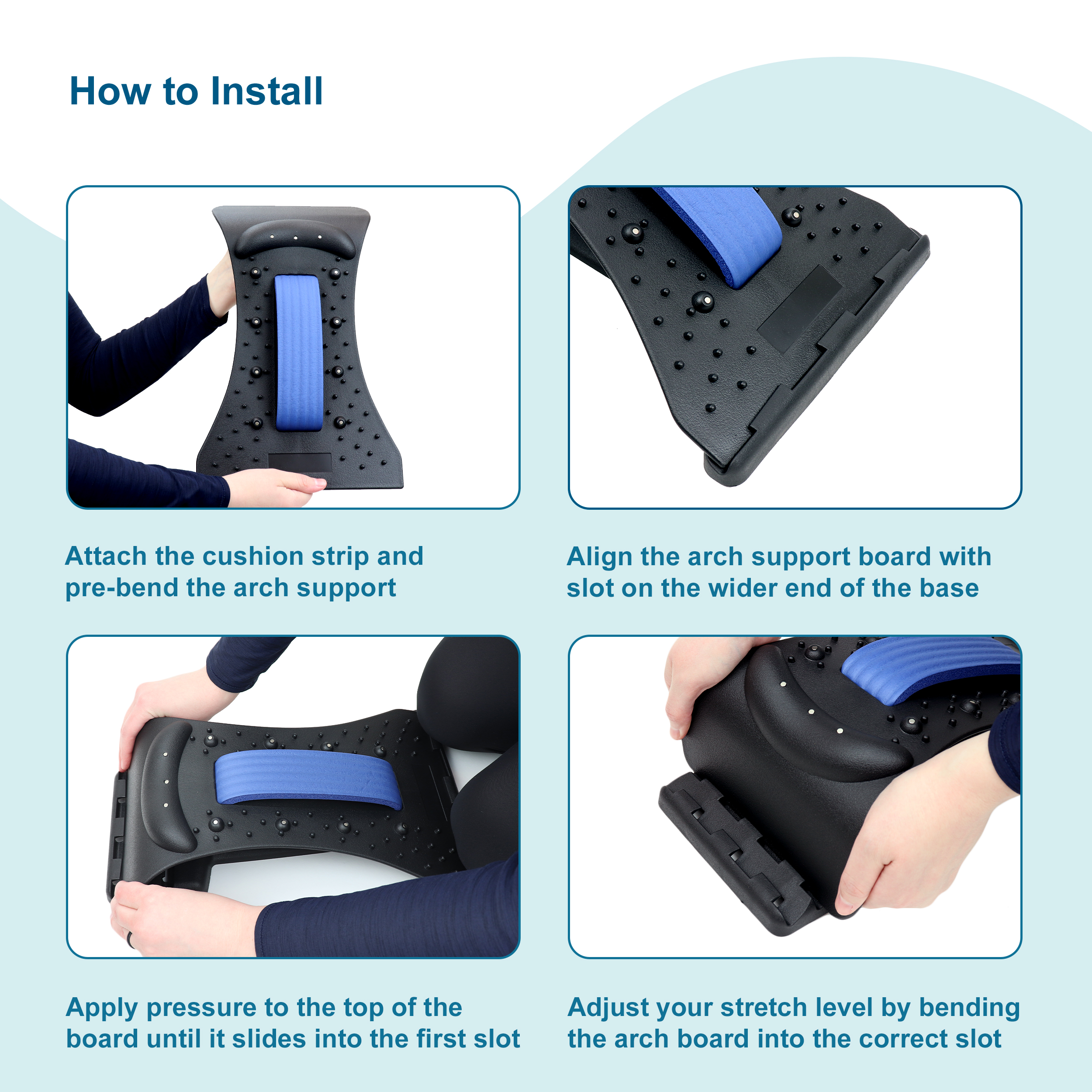 How to Install

Attach the cushion strip and pre-bend the arch support

Align the arch support board with slot on the wider end of the base

Apply pressure to the top of the board until it slides into the first slot

Adjust your stretch level by bending the arch board into the correct slot