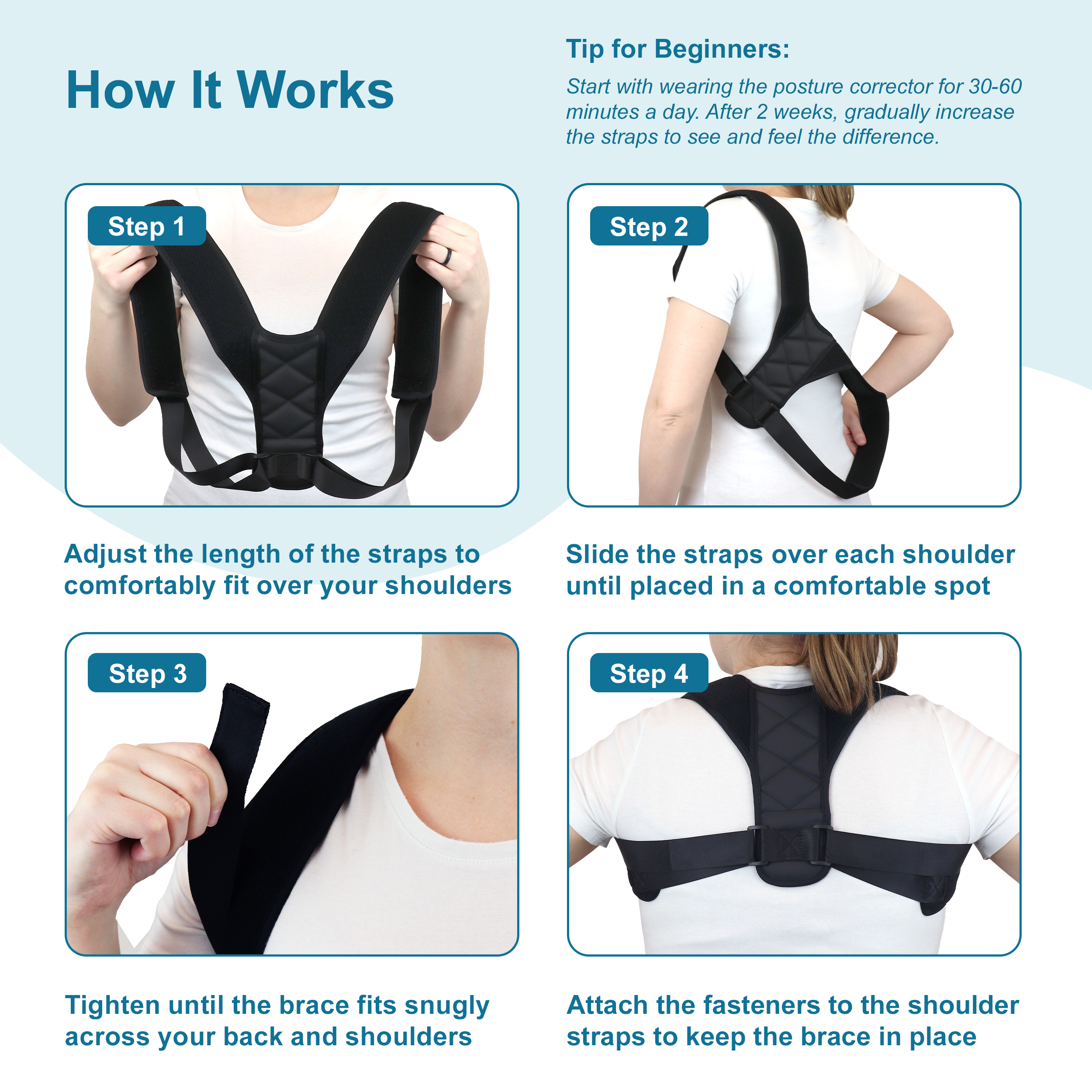 How It Works

Tip for Beginners:

Start with wearing the posture corrector for 30-60 minutes a day. After 2 weeks, gradually increase the straps to see and feel the difference.

Step 1

Adjust the length of the straps to comfortably fit over your shoulders

Step 2

Slide the straps over each shoulder until placed in a comfortable spot

Step 3

Tighten until the brace fits snugly across your back and shoulders

Step 4

Attach the fasteners to the shoulder straps to keep the brace in place